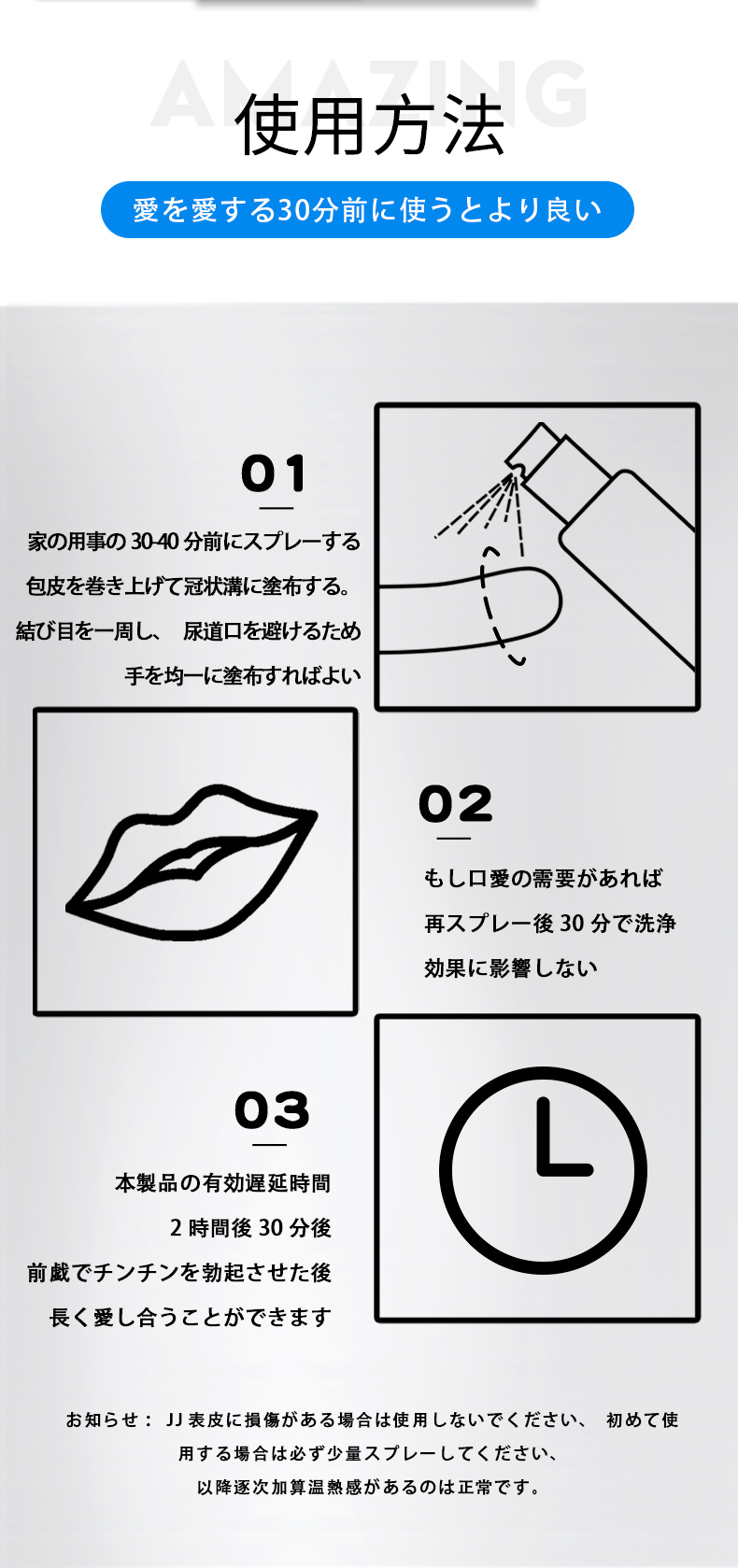 AMAZING

使用方法

愛を愛する30分前に使うとより良い

01

家の用事の 30-40 分前にスプレーする
包皮を巻き上げて冠状溝に塗布する。
結び目を一周し、 尿道口を避けるため
手を均一に塗布すればよい

02

もし口愛の需要があれば
再スプレー後 30 分で洗浄
効果に影響しない

03

本製品の有効遅延時間
2 時間後 30 分後
前戯でチンチンを勃起させた後
長く愛し合うことができます

お知らせ： JJ 表皮に損傷がある場合は使用しないでください、 初めて使用する場合は必ず少量スプレーしてください、
以降逐次加算温熱感があるのは正常です。